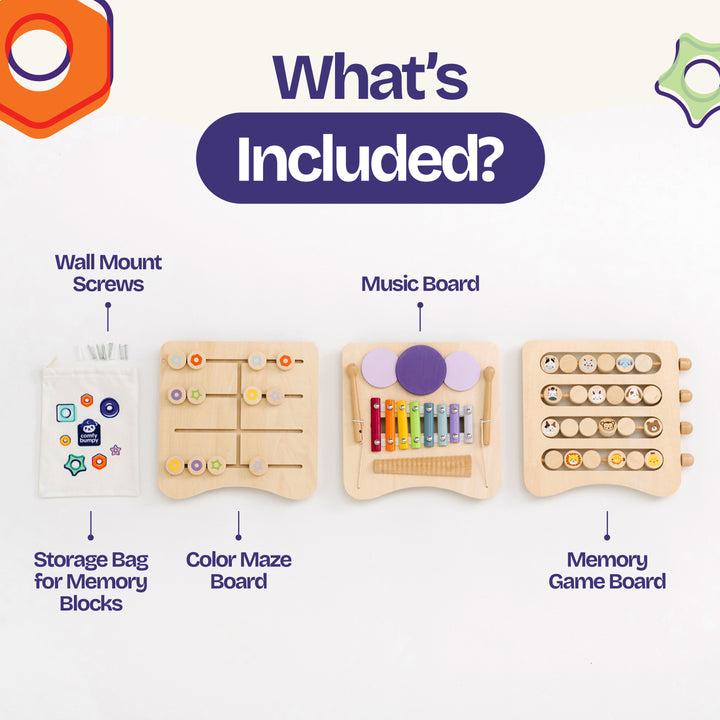 What's Included?

Wall Mount Screws

Music Board

comfy bumpy

Storage Bag for Memory Blocks

Color Maze Board

Memory Game Board