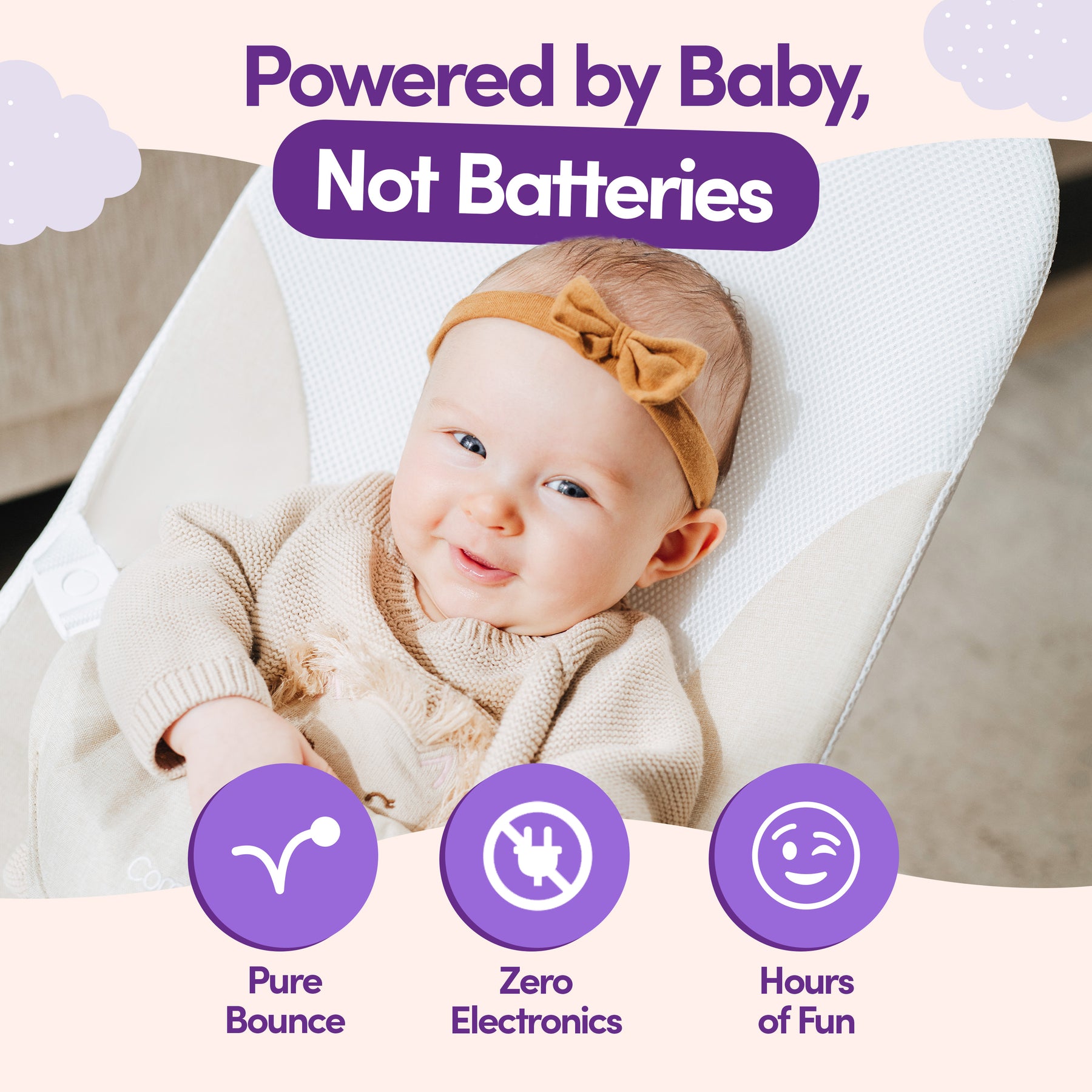 Powered by Baby,
Not Batteries

Pure Bounce

Zero Electronics

Hours of Fun