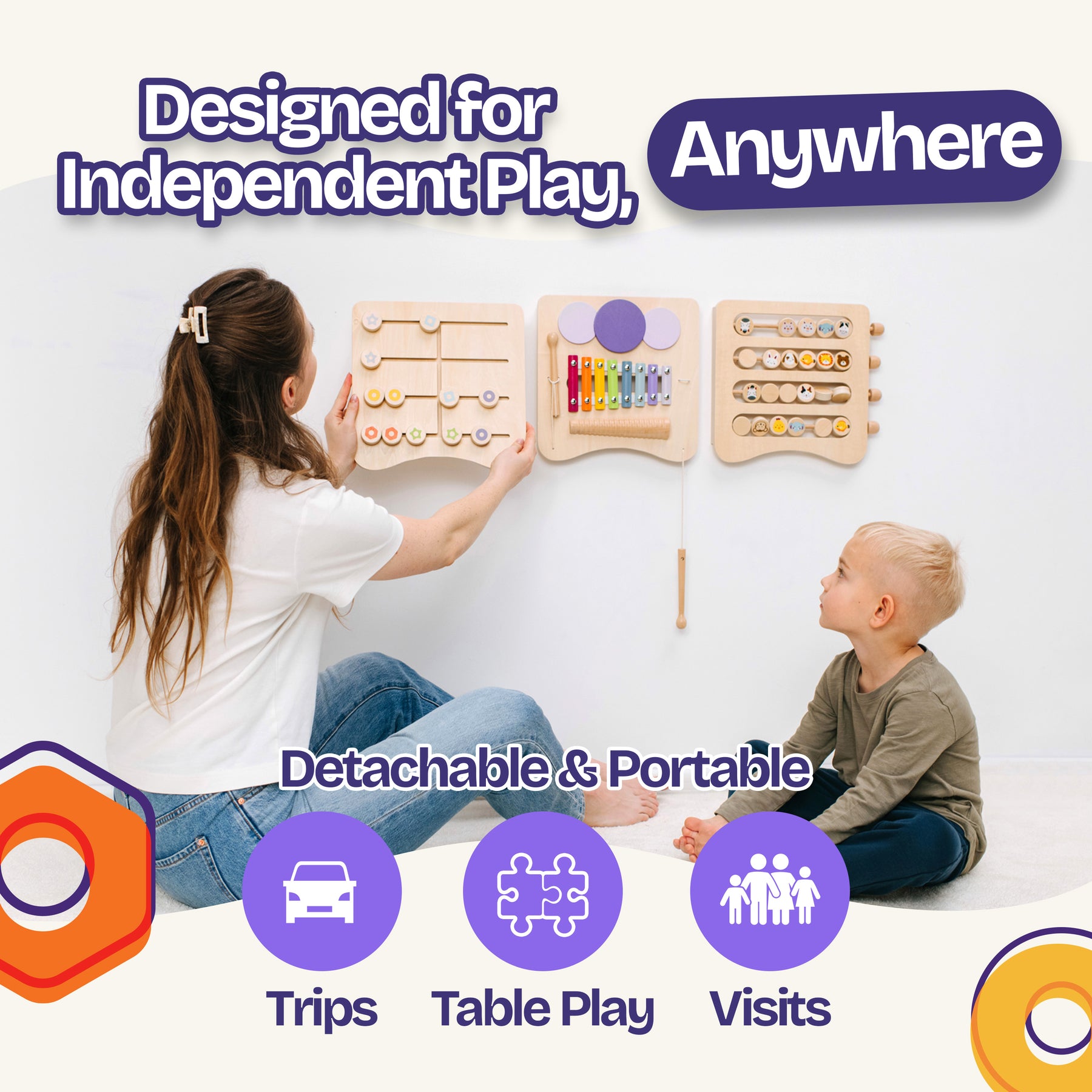 Designed for Independent Play, Anywhere

Detachable & Portable

Trips

Table Play

Visits