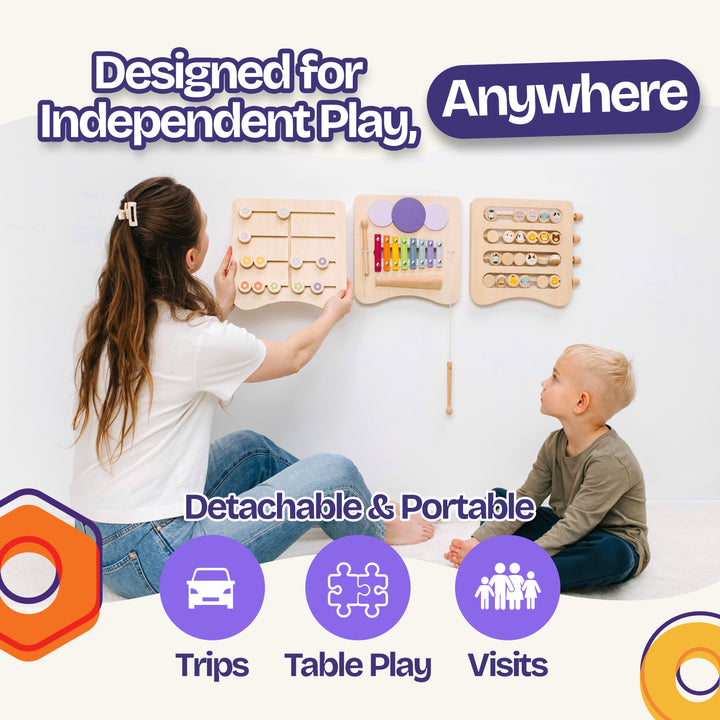 Designed for Independent Play, Anywhere

Detachable & Portable

Trips

Table Play

Visits