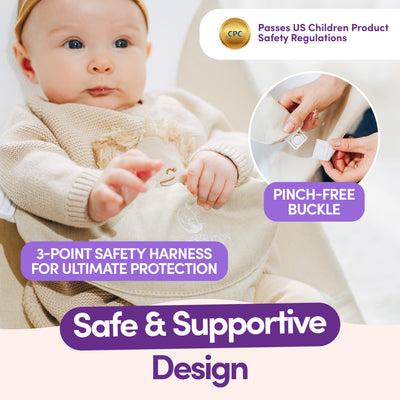 CPC

Passes US Children Product Safety Regulations

PINCH-FREE BUCKLE

3-POINT SAFETY HARNESS FOR ULTIMATE PROTECTION

Safe & Supportive Design