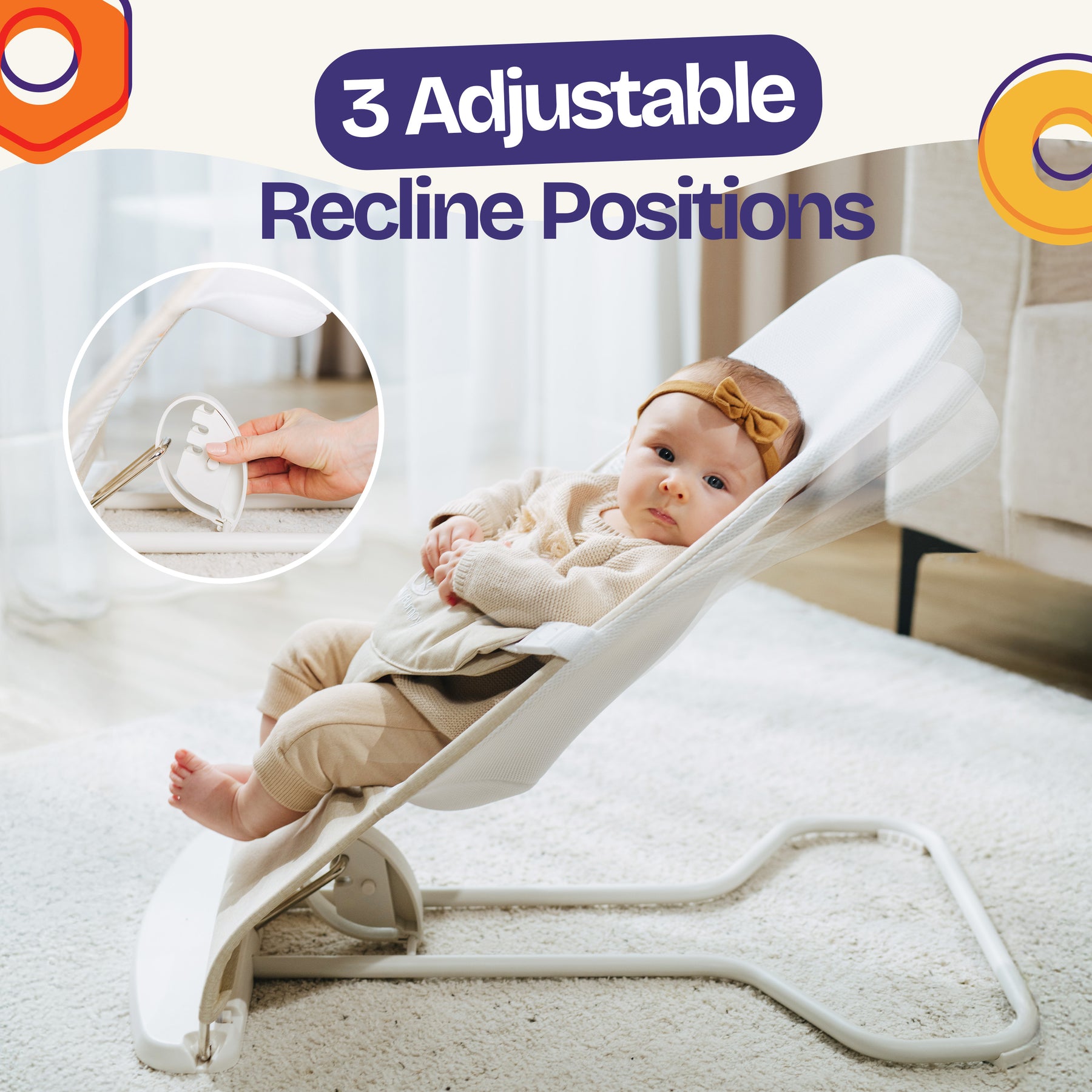 3 Adjustable
Recline Positions