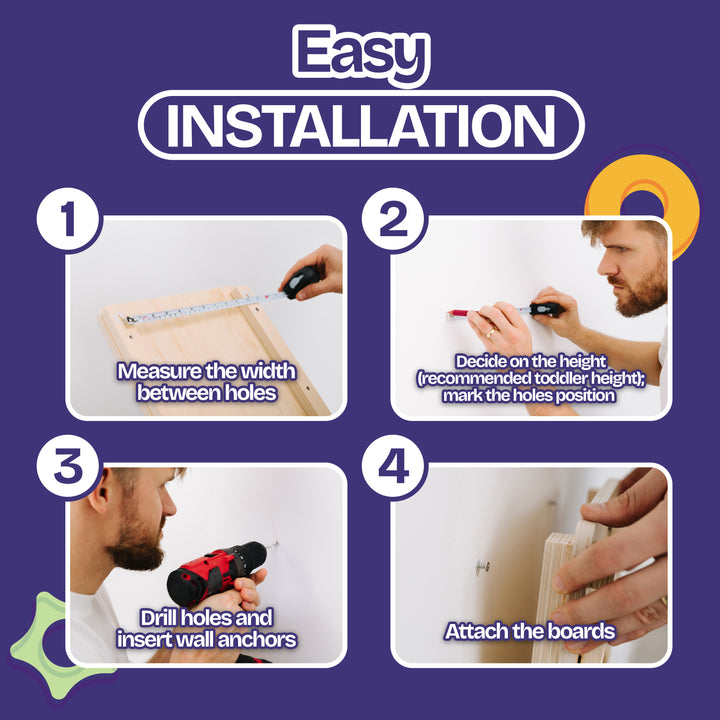 Easy
INSTALLATION

1
Measure the width between holes

2
Decide on the height (recommended toddler height); mark the holes position

3
Drill holes and insert wall anchors

4
Attach the boards