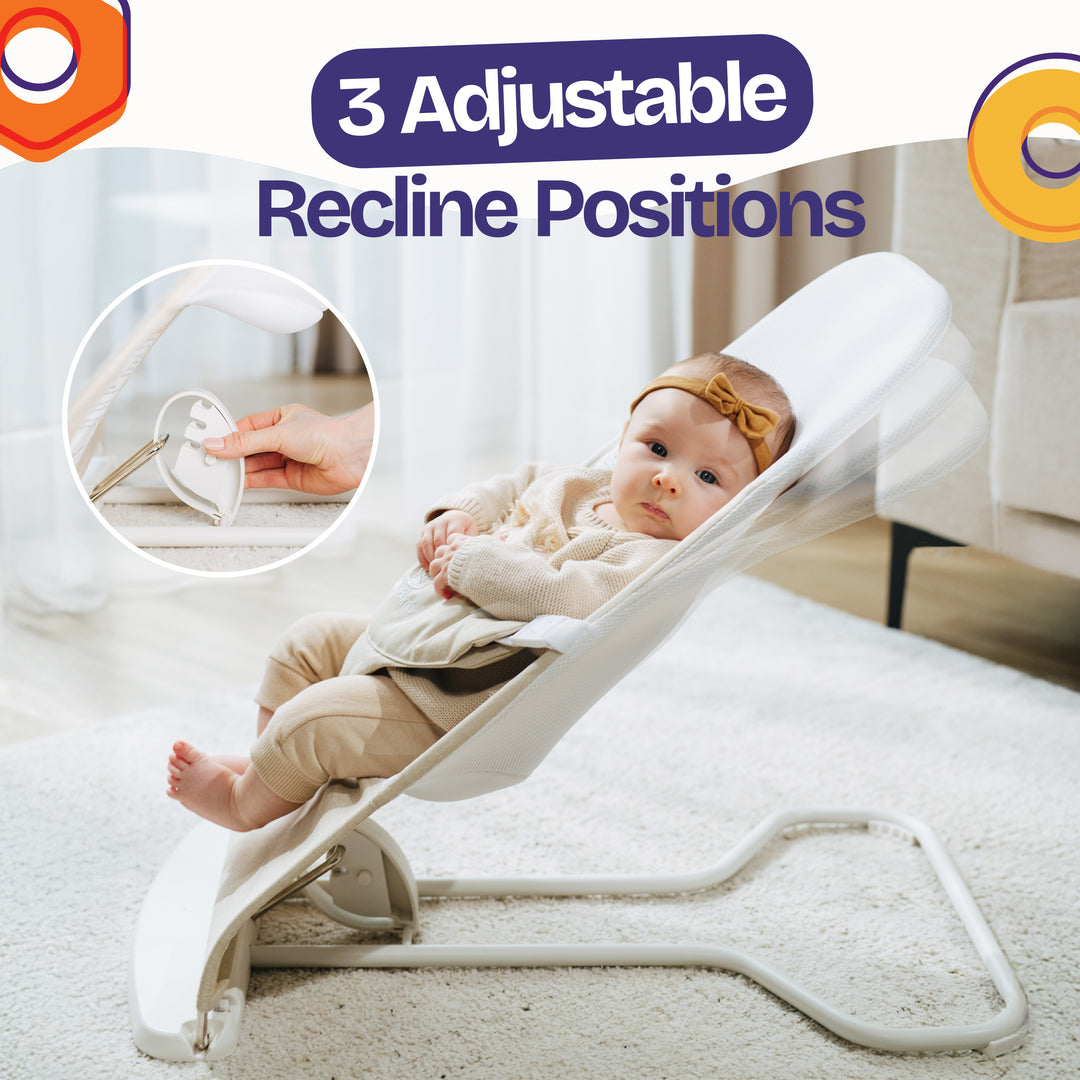 3 Adjustable
Recline Positions