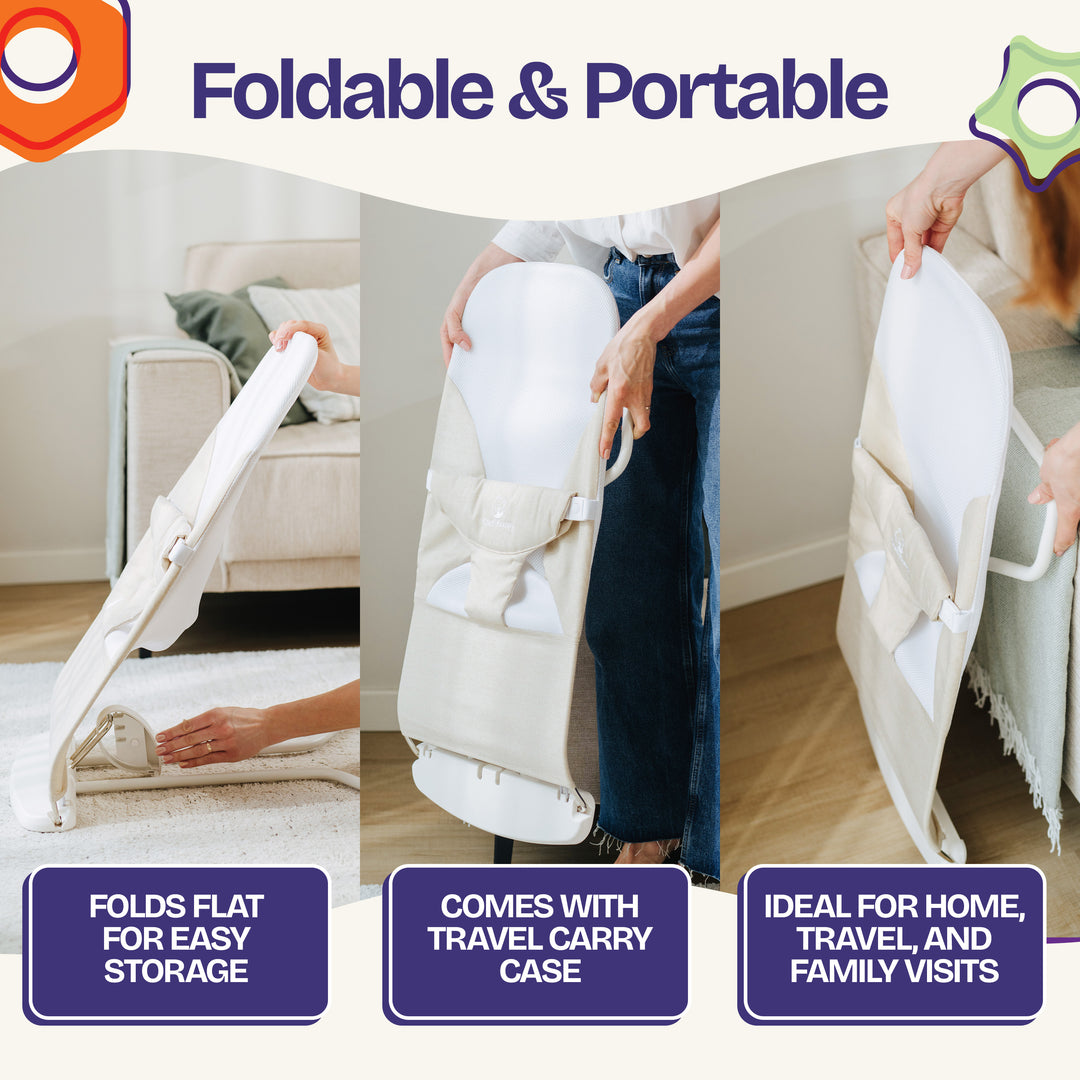 Foldable & Portable

FOLDS FLAT FOR EASY STORAGE

COMES WITH TRAVEL CARRY CASE

IDEAL FOR HOME, TRAVEL, AND FAMILY VISITS