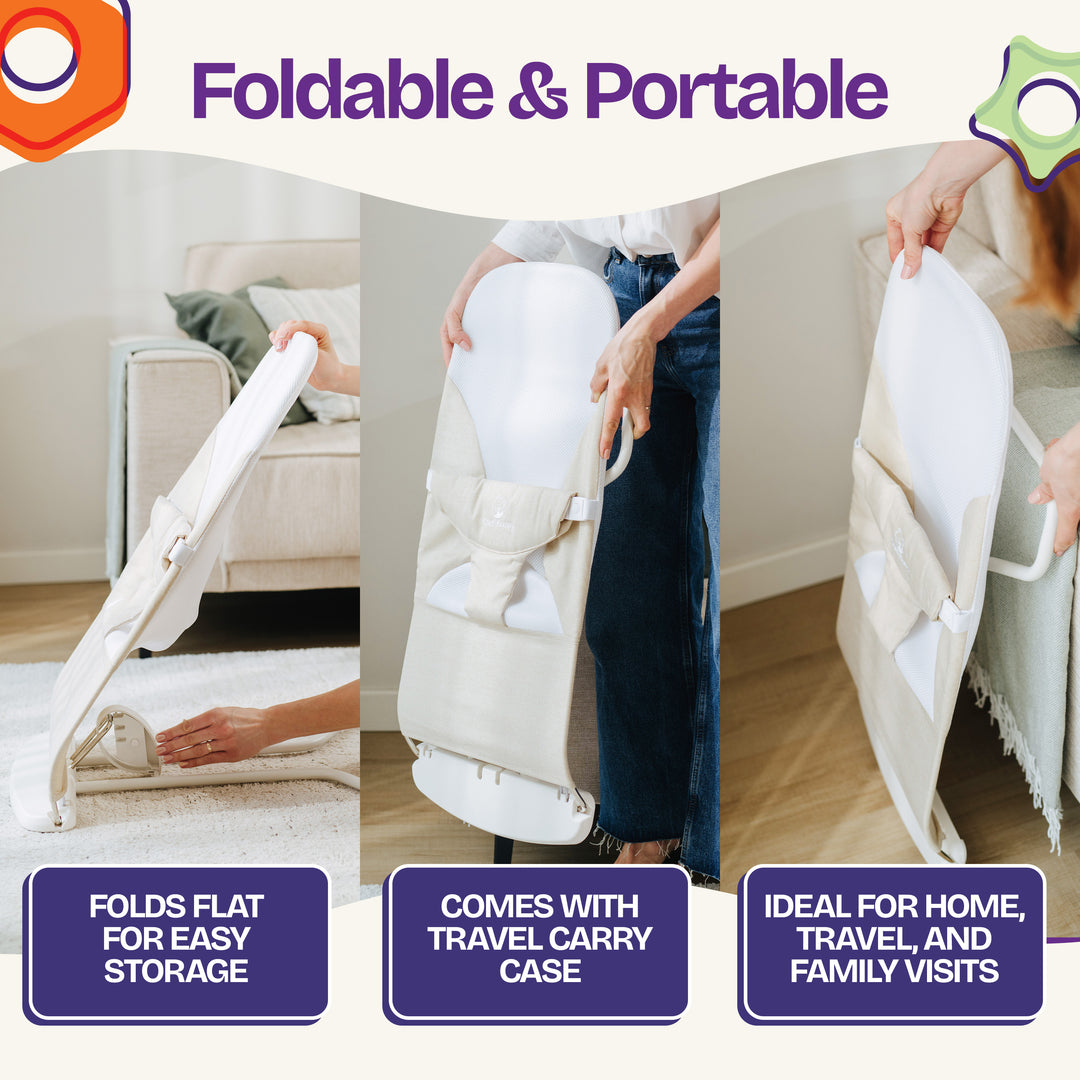 Foldable & Portable

FOLDS FLAT FOR EASY STORAGE

COMES WITH TRAVEL CARRY CASE

IDEAL FOR HOME, TRAVEL, AND FAMILY VISITS