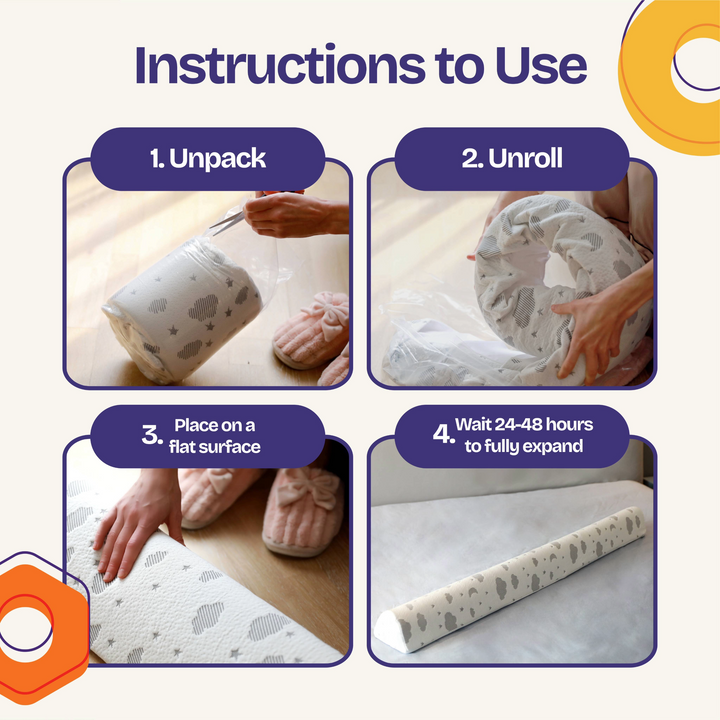 Instructions to Use

1. Unpack

2. Unroll

3. Place on a flat surface

4. Wait 24-48 hours to fully expand